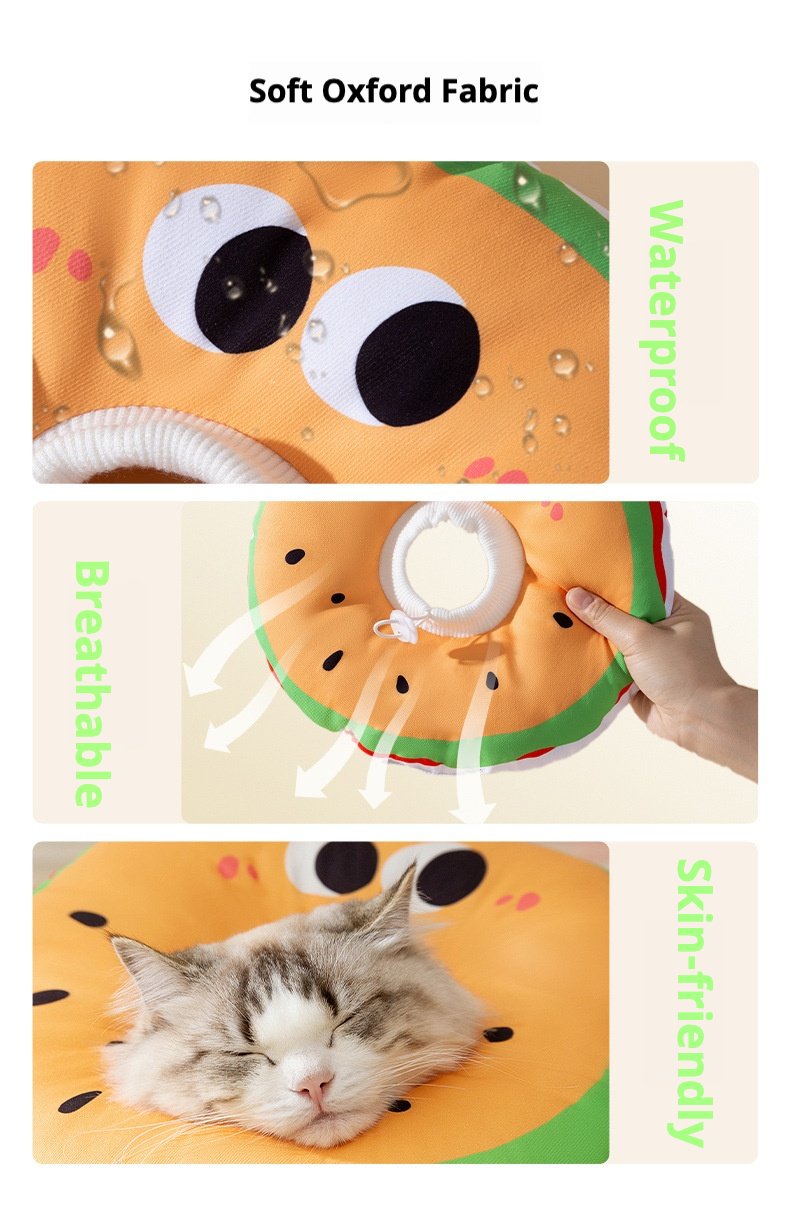 Soft Oxford Fabric

Waterproof

Breathable

Skin-friendly