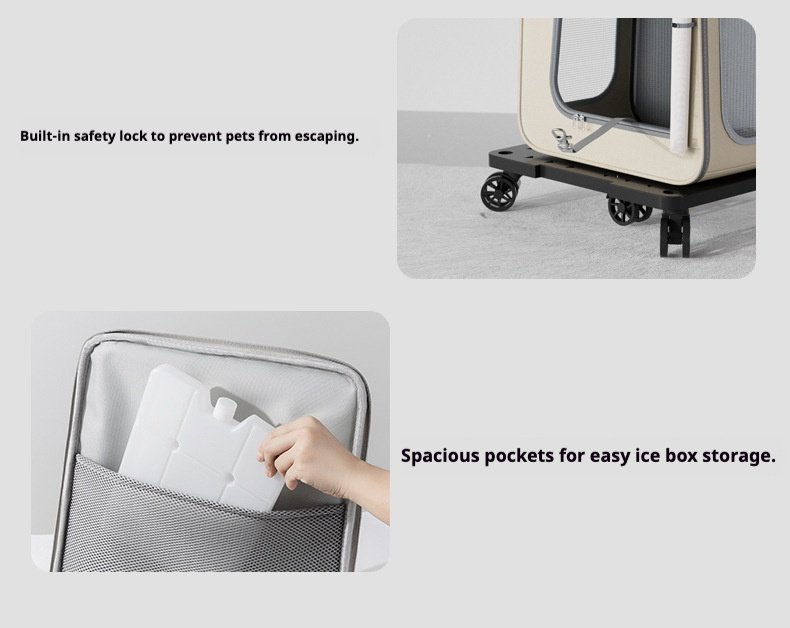 Built-in safety lock to prevent pets from escaping.

Spacious pockets for easy ice box storage.