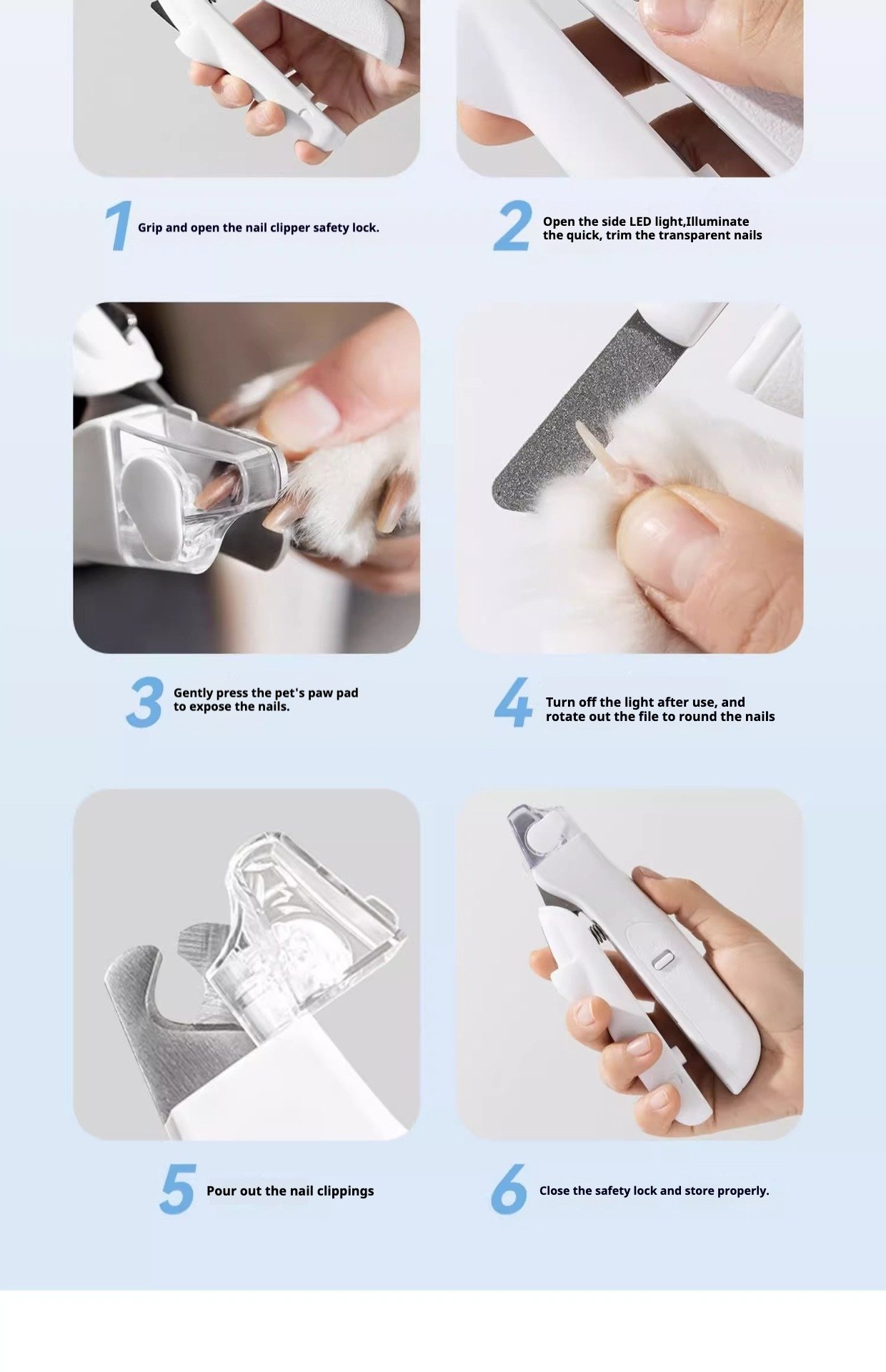 1 Grip and open the nail clipper safety lock.

2 Open the side LED light,Illuminate the quick, trim the transparent nails

3 Gently press the pet's paw pad to expose the nails.

4 Turn off the light after use, and rotate out the file to round the nails

5 Pour out the nail clippings

6 Close the safety lock and store properly.