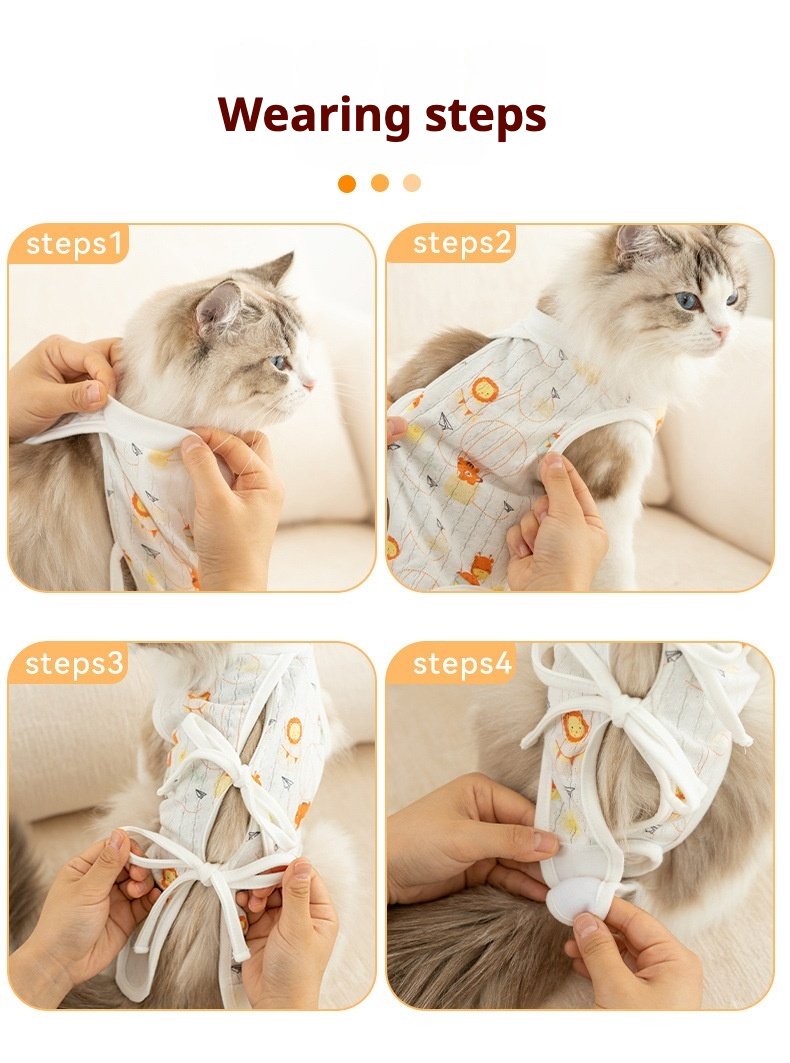 Wearing steps

steps1

steps2

steps3

steps4