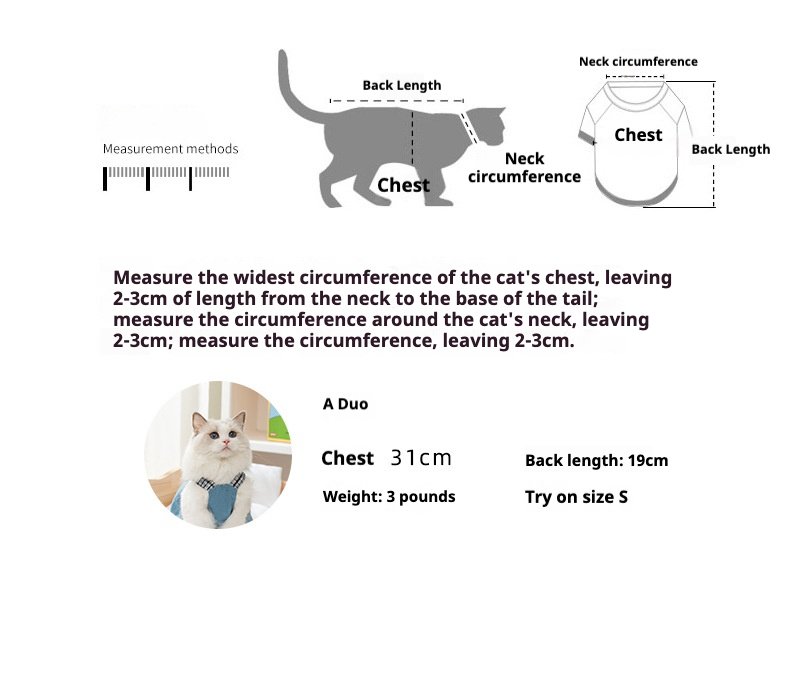 Measurement methods

Back Length

Chest

Neck circumference

Neck circumference

Chest

Back Length

Measure the widest circumference of the cat's chest, leaving 2-3cm of length from the neck to the base of the tail; measure the circumference around the cat's neck, leaving 2-3cm; measure the circumference, leaving 2-3cm.

A Duo

Chest 31cm

Back length: 19cm

Weight: 3 pounds

Try on size S